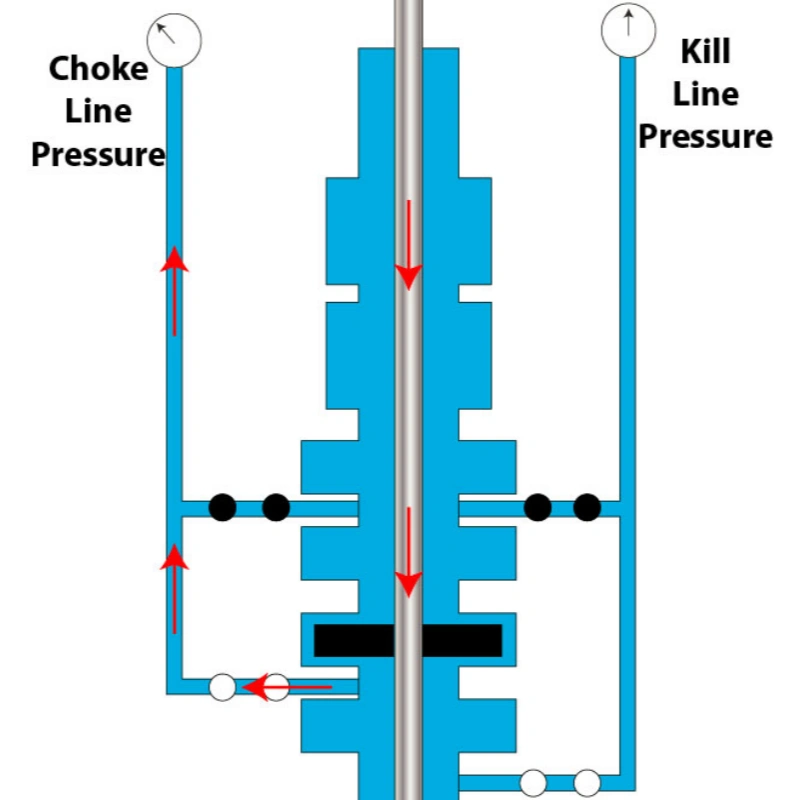 Choke Line Pressure

Kill Line Pressure